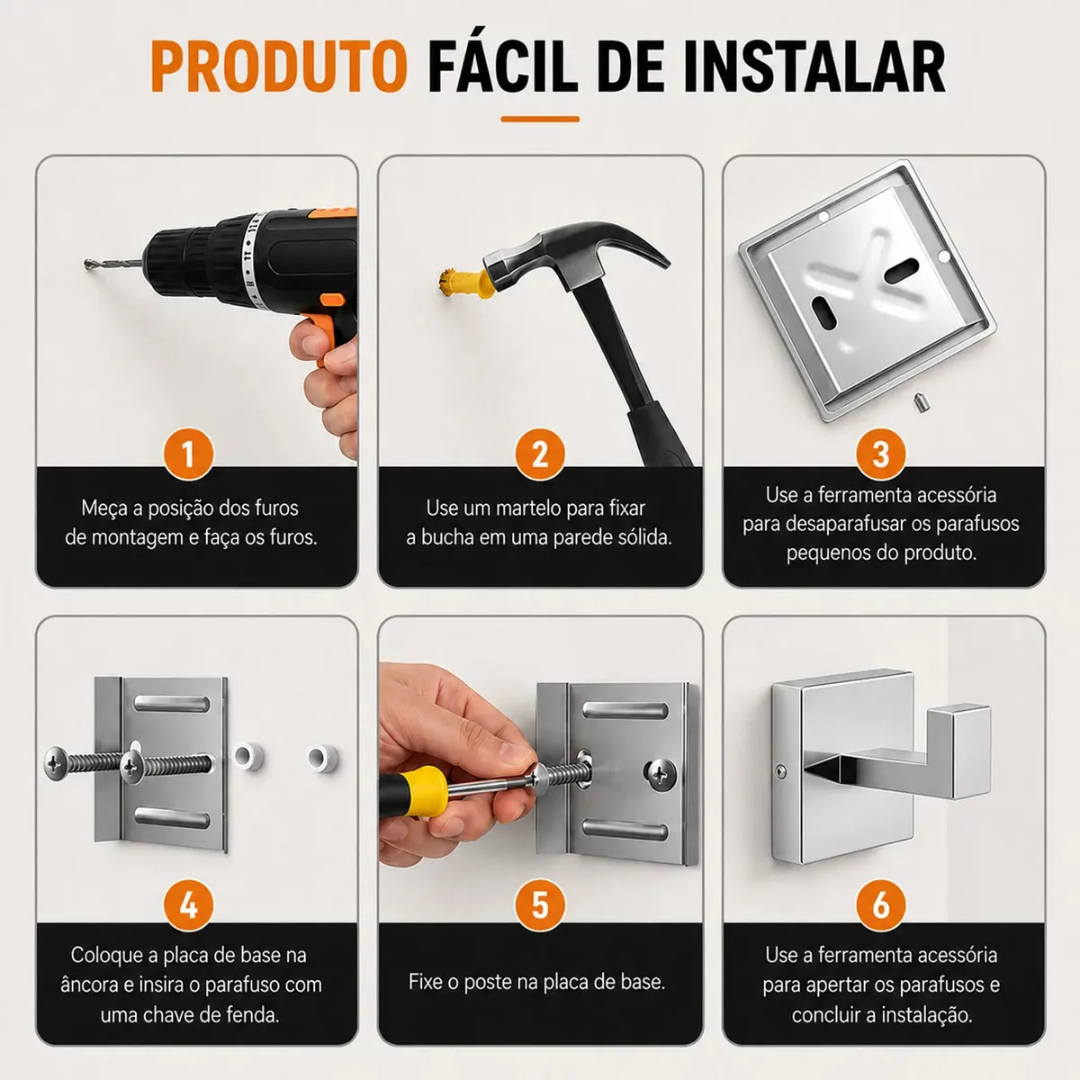 PRODUTO FÁCIL DE INSTALAR

1

Meça a posição dos furos de montagem e faça os furos.

2

Use um martelo para fixar a bucha em uma parede sólida.

3

Use a ferramenta acessória para desaparafusar os parafusos pequenos do produto.

4

Coloque a placa de base na âncora e insira o parafuso com uma chave de fenda.

5

Fixe o poste na placa de base.

6

Use a ferramenta acessória para apertar os parafusos e concluir a instalação.